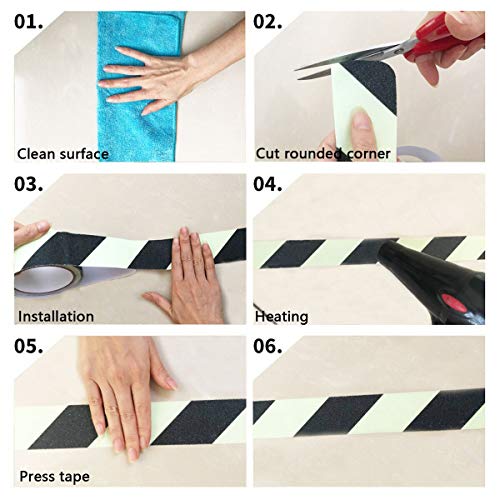 01.
Clean surface

02.
Cut rounded corner

03.
Installation

04.
Heating

05.
Press tape

06.